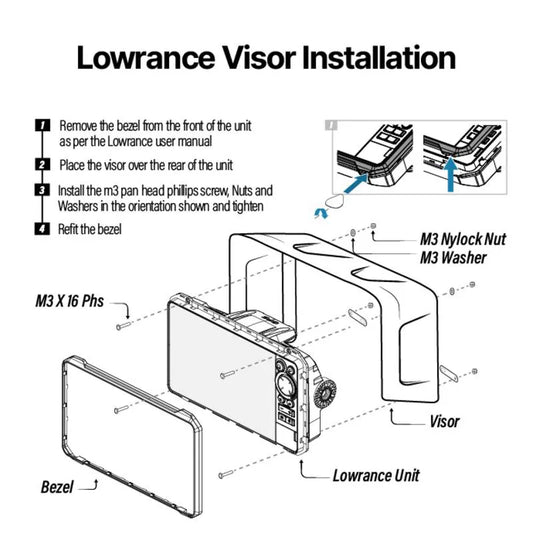 Lowrance Visor Installation

1 Remove the bezel from the front of the unit as per the Lowrance user manual

2 Place the visor over the rear of the unit

3 Install the m3 pan head phillips screw, Nuts and Washers in the orientation shown and tighten

4 Refit the bezel

1

M3 Nylock Nut
M3 Washer

M3 X 16 Phs

Visor

Lowrance Unit

Bezel